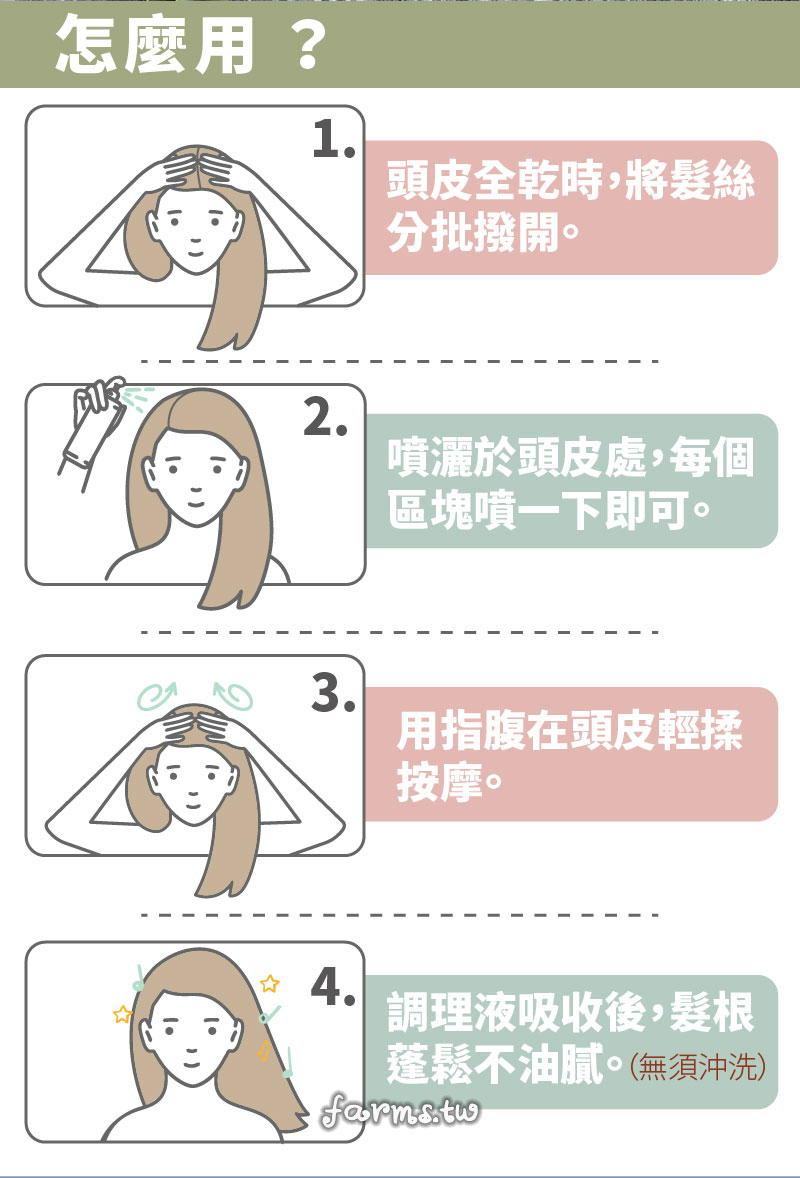 怎麼用 ？

1.

頭皮全乾時，將髮絲分批撥開。

2.

噴灑於頭皮處，每個區塊噴一下即可。

3.

用指腹在頭皮輕揉按摩。

4.

調理液吸收後，髮根蓬鬆不油膩。(無須沖洗)

farms.tw